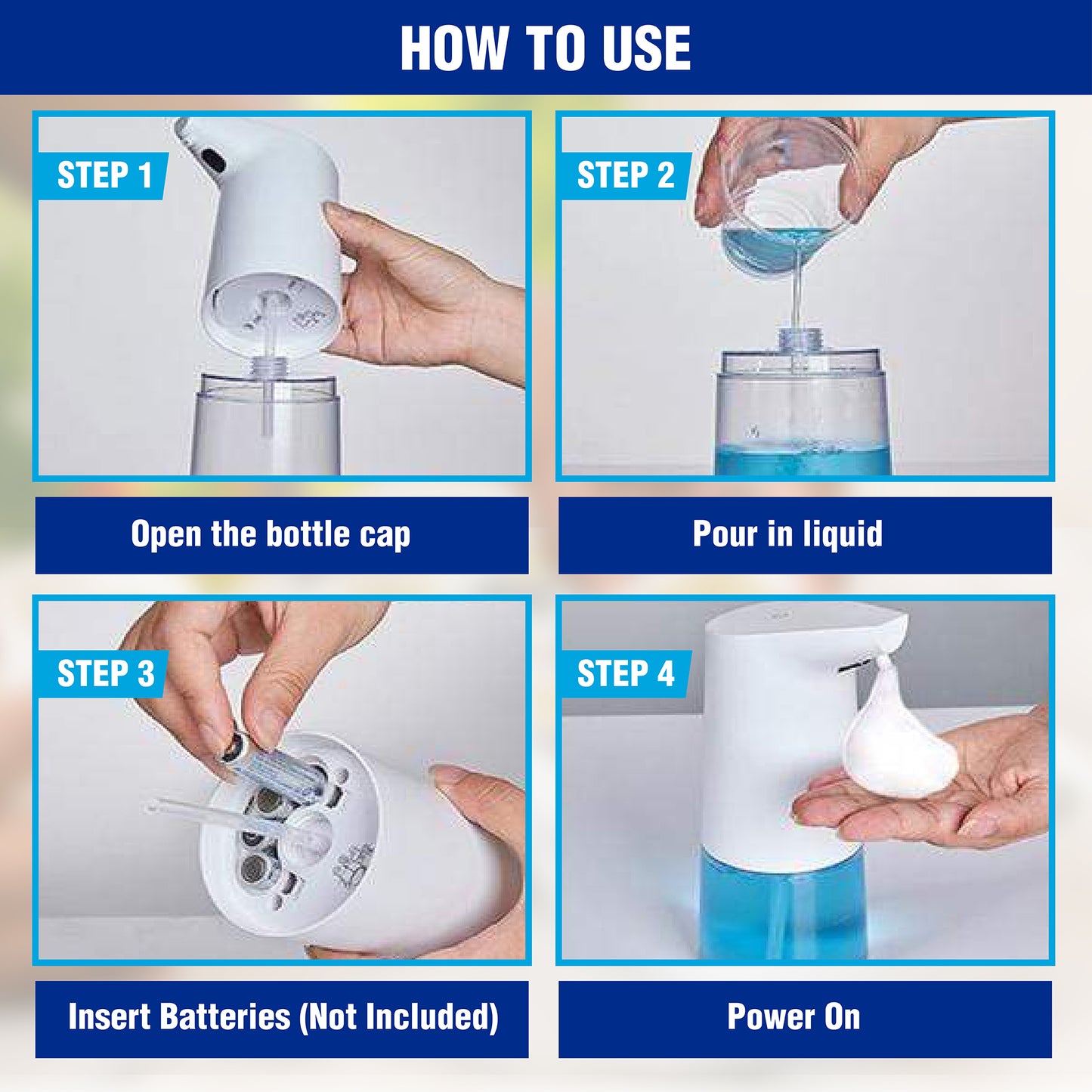 HOW TO USE

STEP 1

Open the bottle cap

STEP 2

Pour in liquid

STEP 3

Insert Batteries (Not Included)

STEP 4

Power On